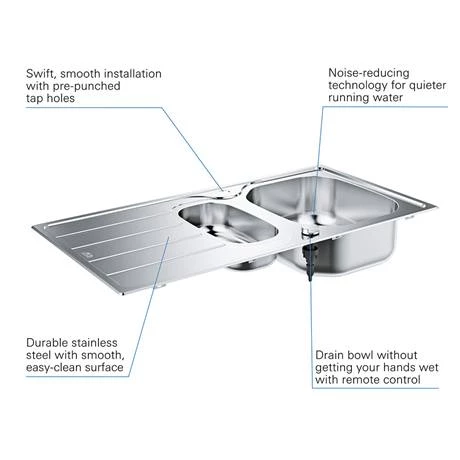 Swift, smooth installation with pre-punched tap holes

Noise-reducing technology for quieter running water

Durable stainless steel with smooth, easy-clean surface

Drain bowl without getting your hands wet with remote control